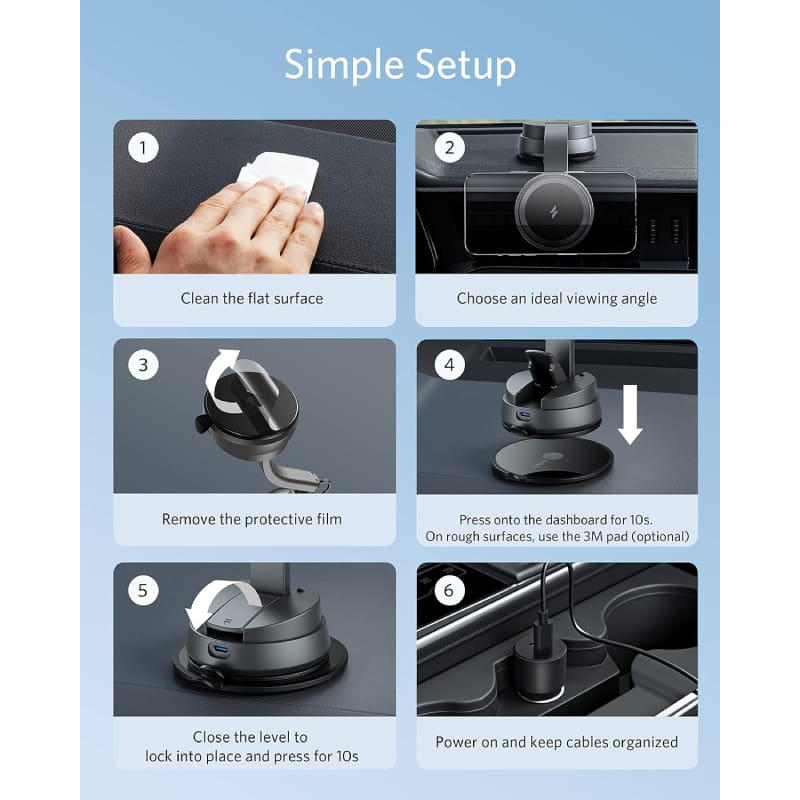 Simple Setup

1

Clean the flat surface

2

Choose an ideal viewing angle

3

Remove the protective film

4

Press onto the dashboard for 10s.
On rough surfaces, use the 3M pad (optional)

5

Close the level to
lock into place and press for 10s

6

Power on and keep cables organized